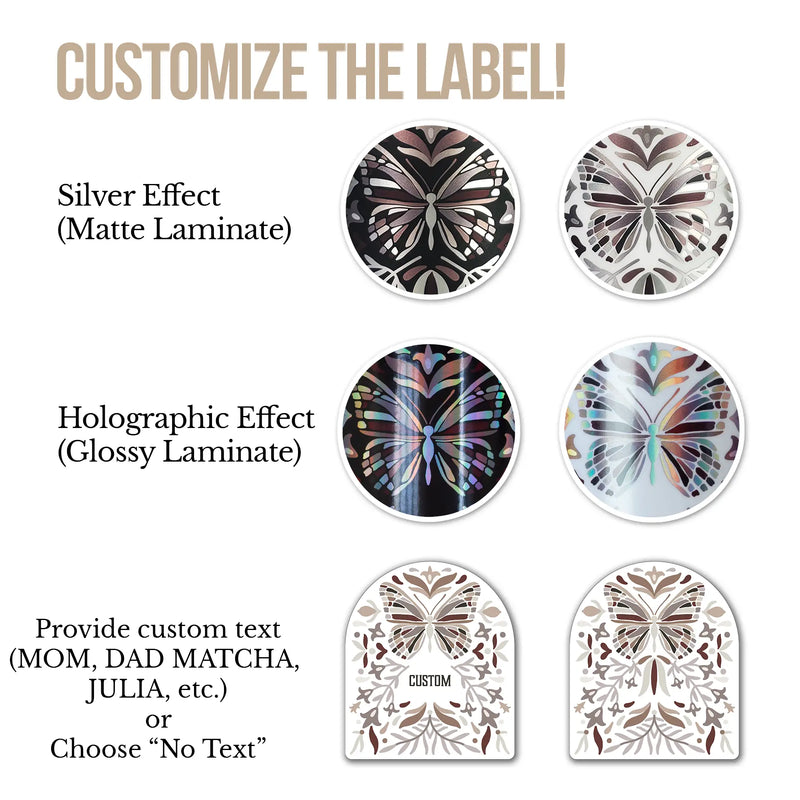 CUSTOMIZE THE LABEL!

Silver Effect
(Matte Laminate)

Holographic Effect
(Glossy Laminate)

Provide custom text
(MOM, DAD MATCHA,
JULIA, etc.)
or
Choose “No Text”

CUSTOM