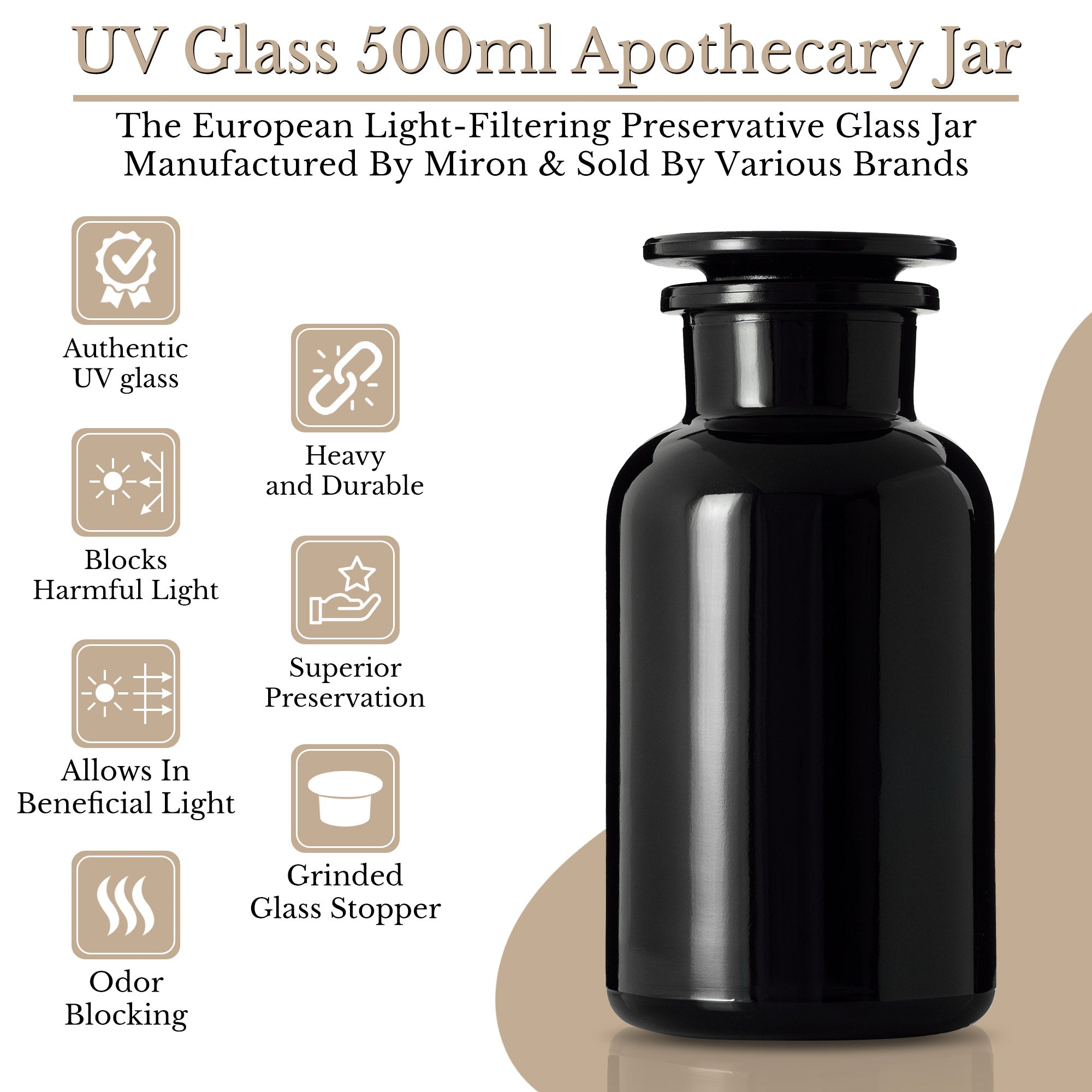 UV Glass 500ml Apothecary Jar

The European Light-Filtering Preservative Glass Jar Manufactured By Miron & Sold By Various Brands

Authentic UV glass

Blocks Harmful Light

Allows In Beneficial Light

Odor Blocking

Heavy and Durable

Superior Preservation

Grinded Glass Stopper